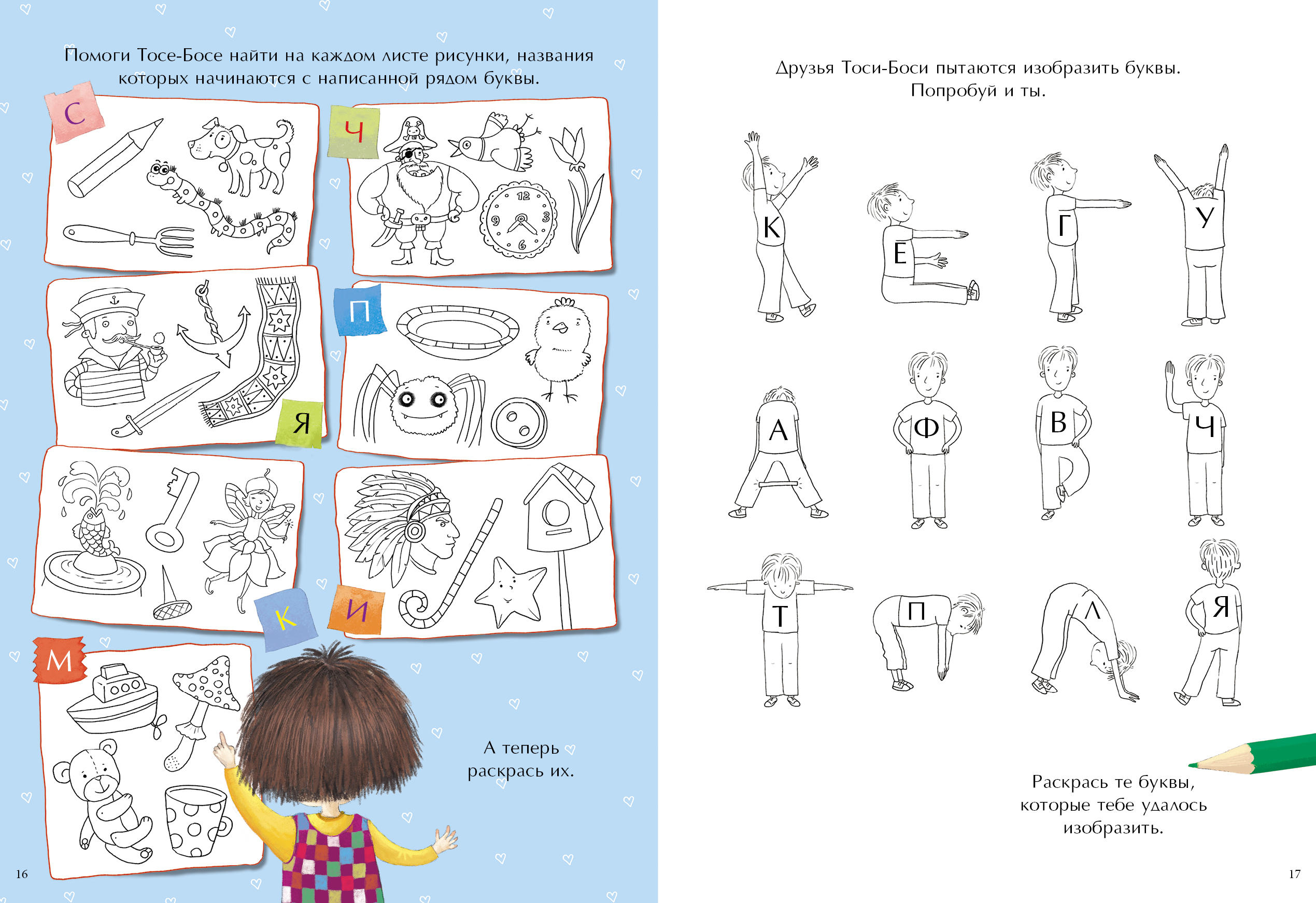 Помоги Тосе-Босе найти на каждом листе рисунки, названия которых начинаются с написанной рядом буквы.

С

Ч

12
3
6
9

Я

П

К

И

М

А теперь раскрась их.

16

Друзья Тоси-Боси пытаются изобразить буквы. Попробуй и ты.

К
Е
Г
У

А
Ф
В
Ч

Т
П
Л
Я

Раскрась те буквы, которые тебе удалось изобразить.

17