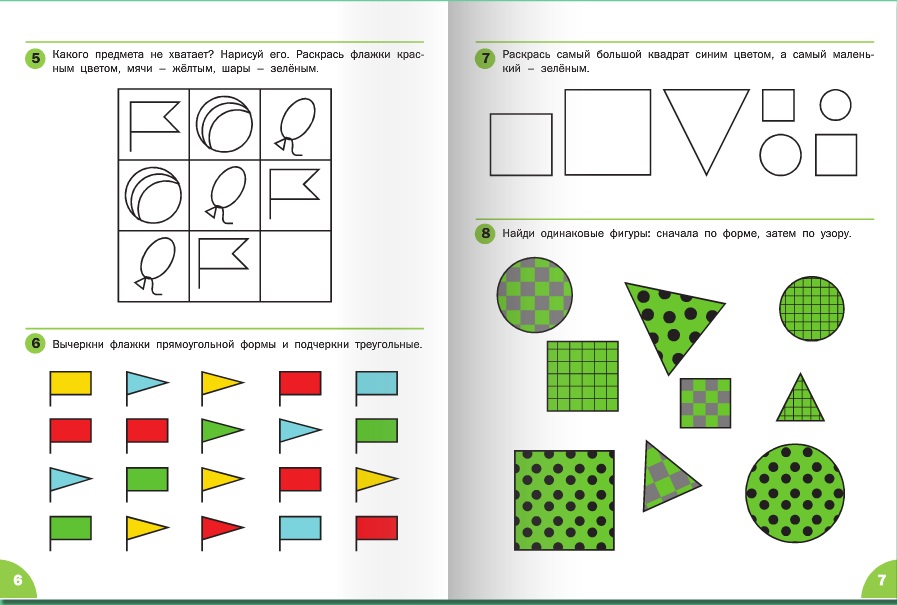 5 Какого предмета не хватает? Нарисуй его. Раскрась флажки красным цветом, мячи – жёлтым, шары – зелёным.

6 Вычеркни флажки прямоугольной формы и подчеркни треугольные.

6

7 Раскрась самый большой квадрат синим цветом, а самый маленький – зелёным.

8 Найди одинаковые фигуры: сначала по форме, затем по узору.

7